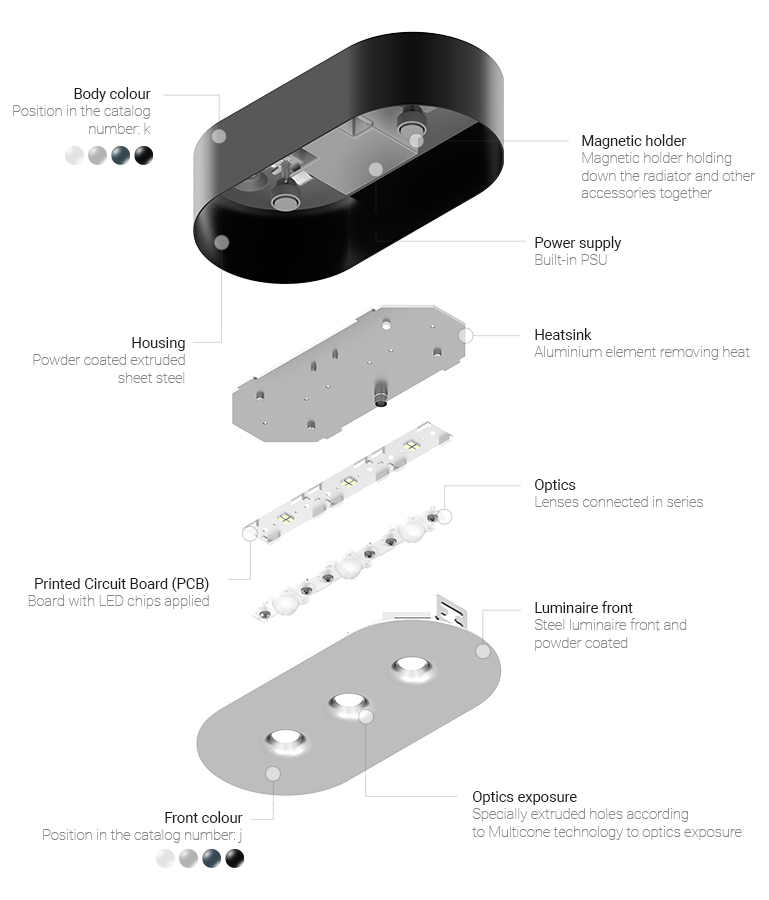 Body colour
Position in the catalog number: k

Magnetic holder
Magnetic holder holding down the radiator and other accessories together

Power supply
Built-in PSU

Housing
Powder coated extruded sheet steel

Heatsink
Aluminium element removing heat

Optics
Lenses connected in series

Printed Circuit Board (PCB)
Board with LED chips applied

Luminaire front
Steel luminaire front and powder coated

Optics exposure
Specially extruded holes according to Multicone technology to optics exposure

Front colour
Position in the catalog number: j